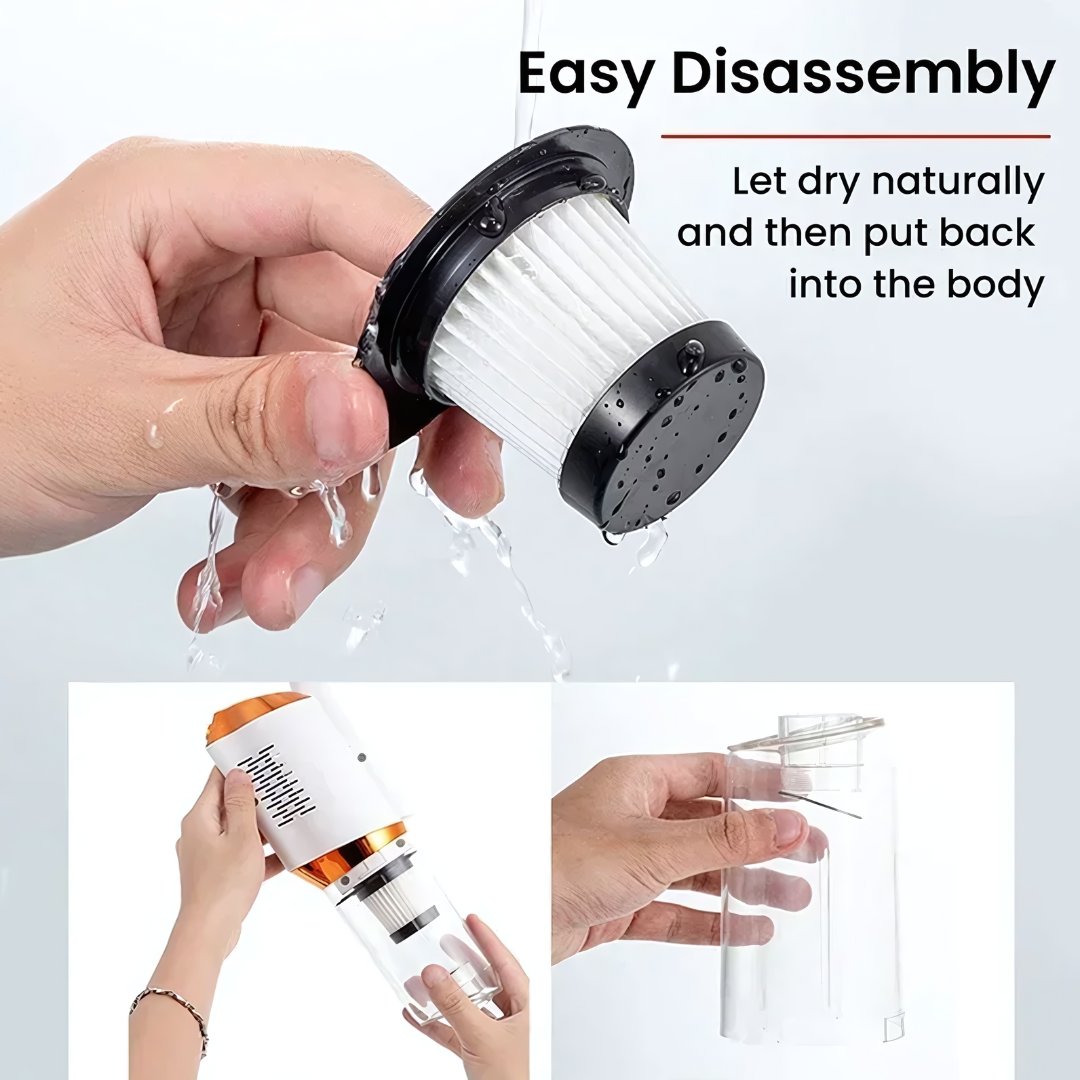 Easy Disassembly

Let dry naturally and then put back into the body