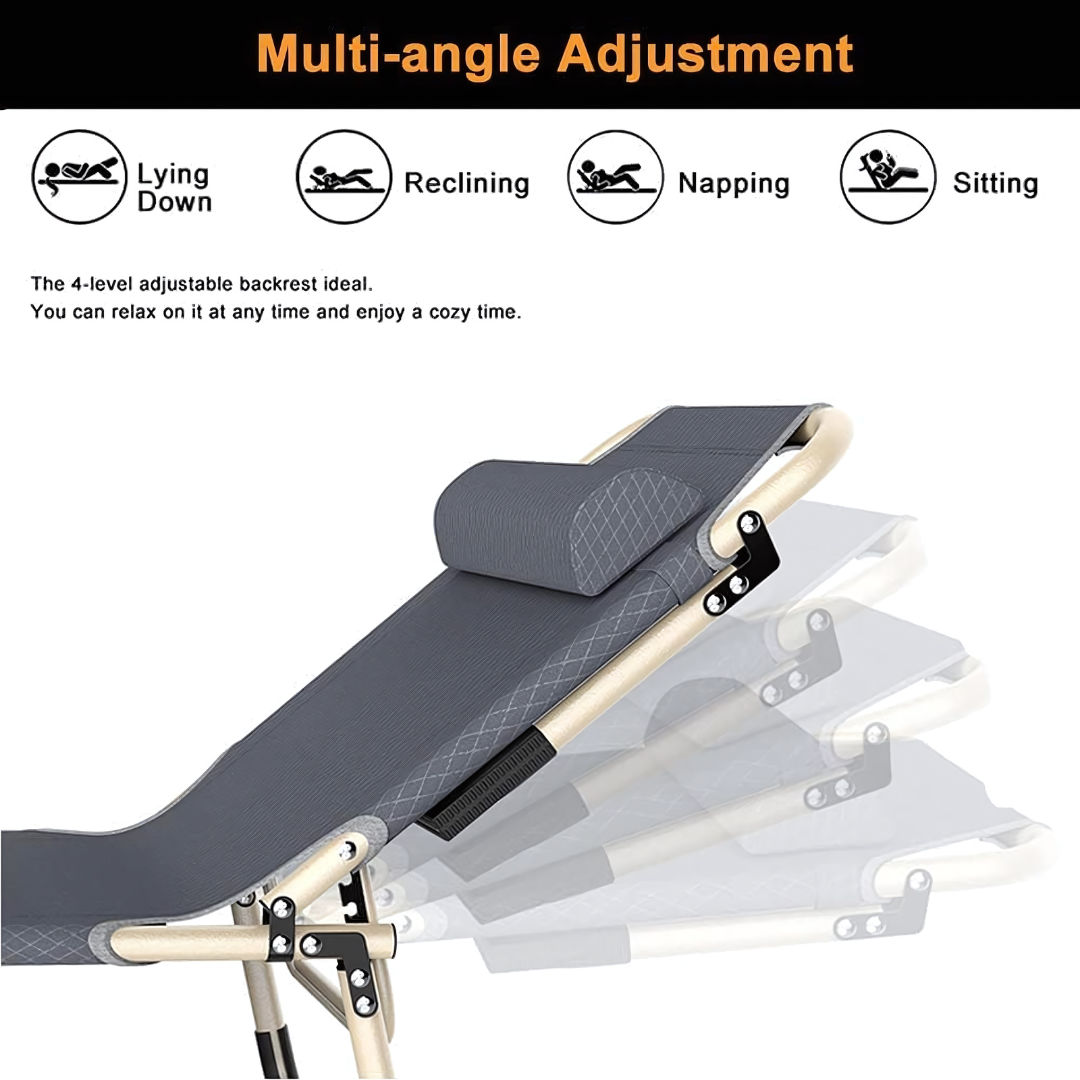 Multi-angle Adjustment

Lying Down

Reclining

Napping

Sitting

The 4-level adjustable backrest ideal.
You can relax on it at any time and enjoy a cozy time.